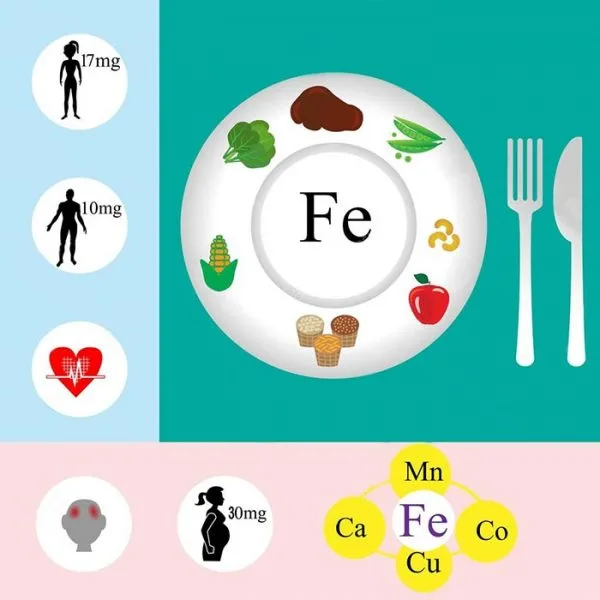 17mg

10mg

Fe

30mg

Mn

Ca

Fe

Co

Cu