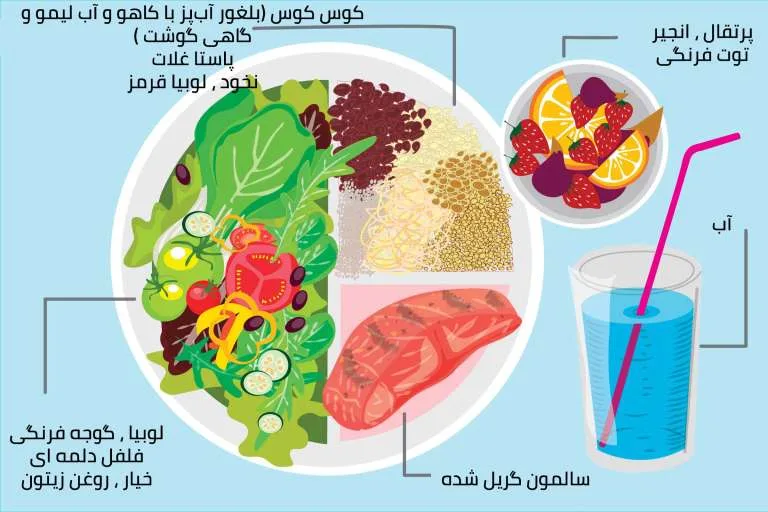 کوس کوس (بلغور آبپز با کاهو و آب لیمو و گاهی گوشت )
پاستا غلات
نخود , لوبیا قرمز

پرتقال , انجیر
توت فرنگی

آب

لوبیا , گوجه فرنگی
فلفل دلمه ای
خیار , روغن زیتون

سالمون گریل شده